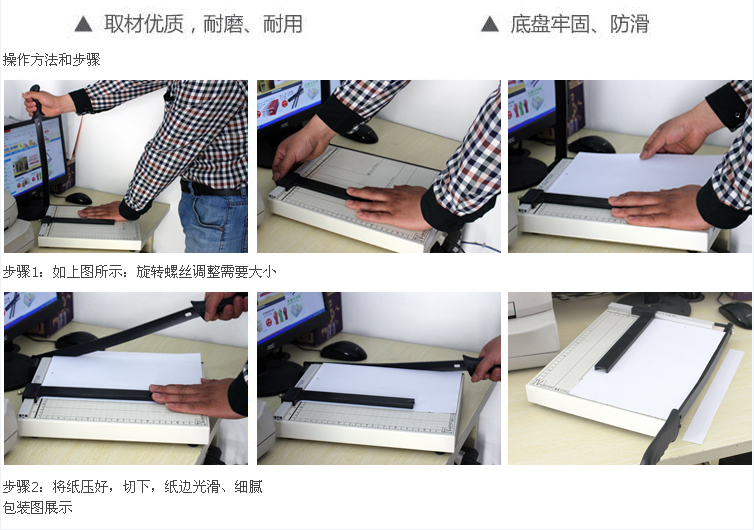 ▲ 取材优质，耐磨、耐用

▲ 底盘牢固、防滑

操作方法和步骤

步骤1：如上图所示：旋转螺丝调整需要大小

步骤2：将纸压好，切下，纸边光滑、细腻

包装图展示